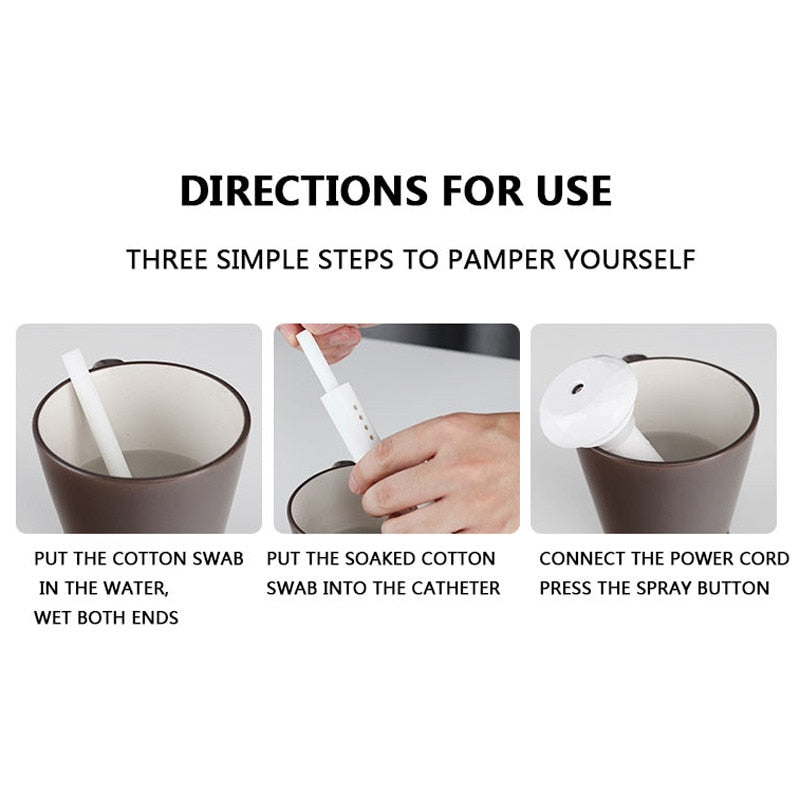 DIRECTIONS FOR USE

THREE SIMPLE STEPS TO PAMPER YOURSELF

PUT THE COTTON SWAB IN THE WATER, WET BOTH ENDS

PUT THE SOAKED COTTON SWAB INTO THE CATHETER

CONNECT THE POWER CORD PRESS THE SPRAY BUTTON